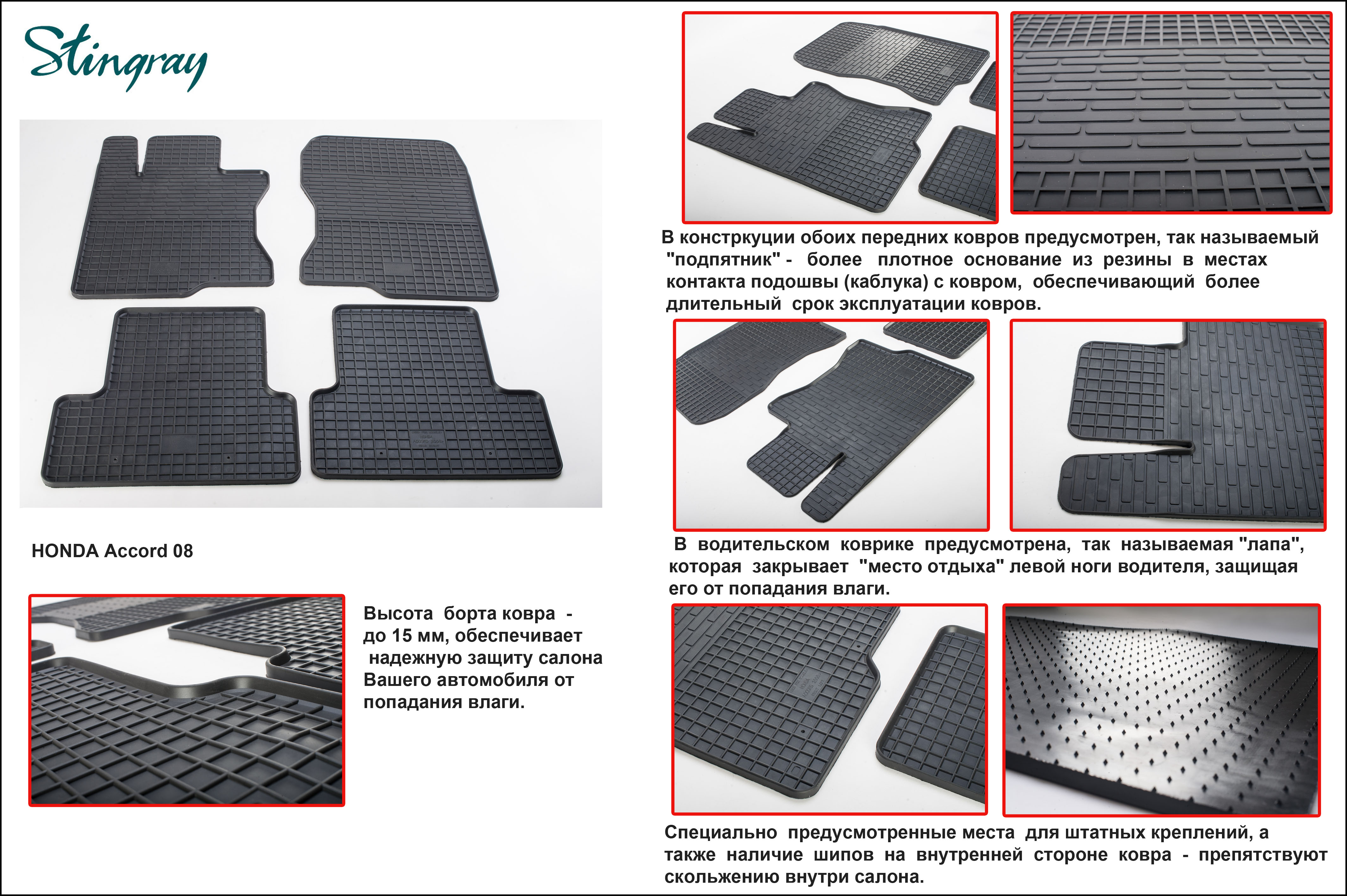 Stingray

HONDA Accord 08

Высота борта ковра - до 15 мм, обеспечивает надежную защиту салона Вашего автомобиля от попадания влаги.

В констркуции обоих передних ковров предусмотрен, так называемый "подпятник" - более плотное основание из резины в местах контакта подошвы (каблука) с ковром, обеспечивающий более длительный срок эксплуатации ковров.

В водительском коврике предусмотрена, так называемая "лапа", которая закрывает "место отдыха" левой ноги водителя, защищая его от попадания влаги.

Специально предусмотренные места для штатных креплений, а также наличие шипов на внутренней стороне ковра - препятствуют скольжению внутри салона.